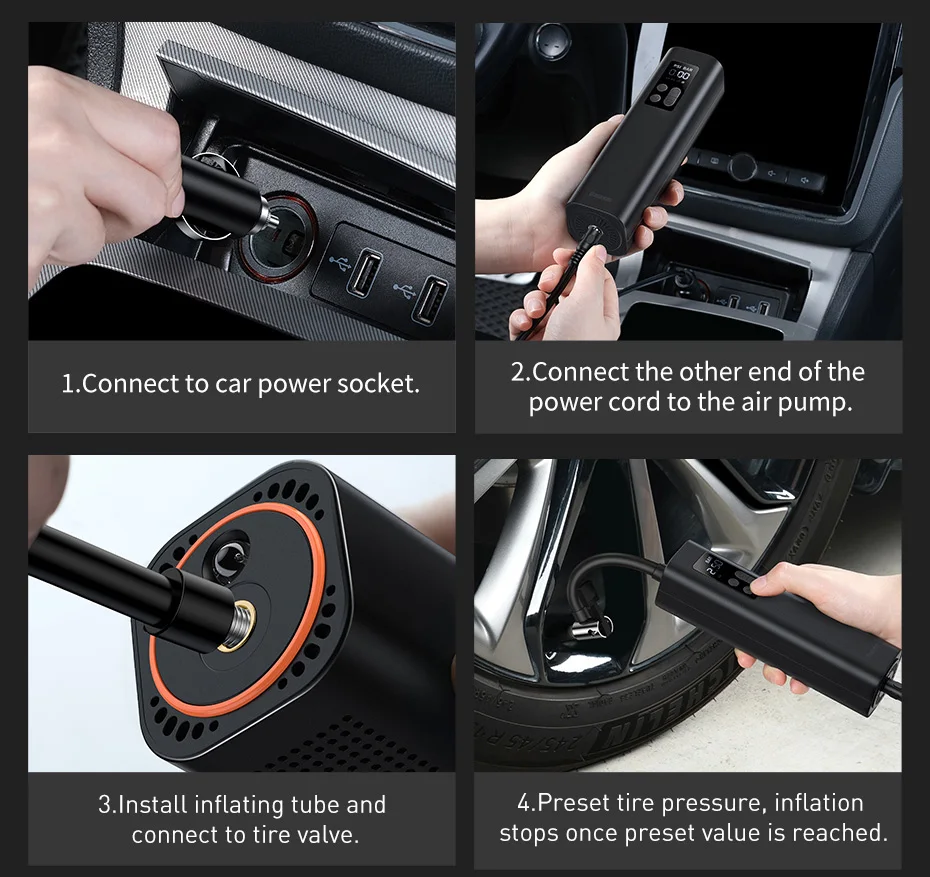 1.Connect to car power socket.

2.Connect the other end of the power cord to the air pump.

3.Install inflating tube and connect to tire valve.

4.Preset tire pressure, inflation stops once preset value is reached.