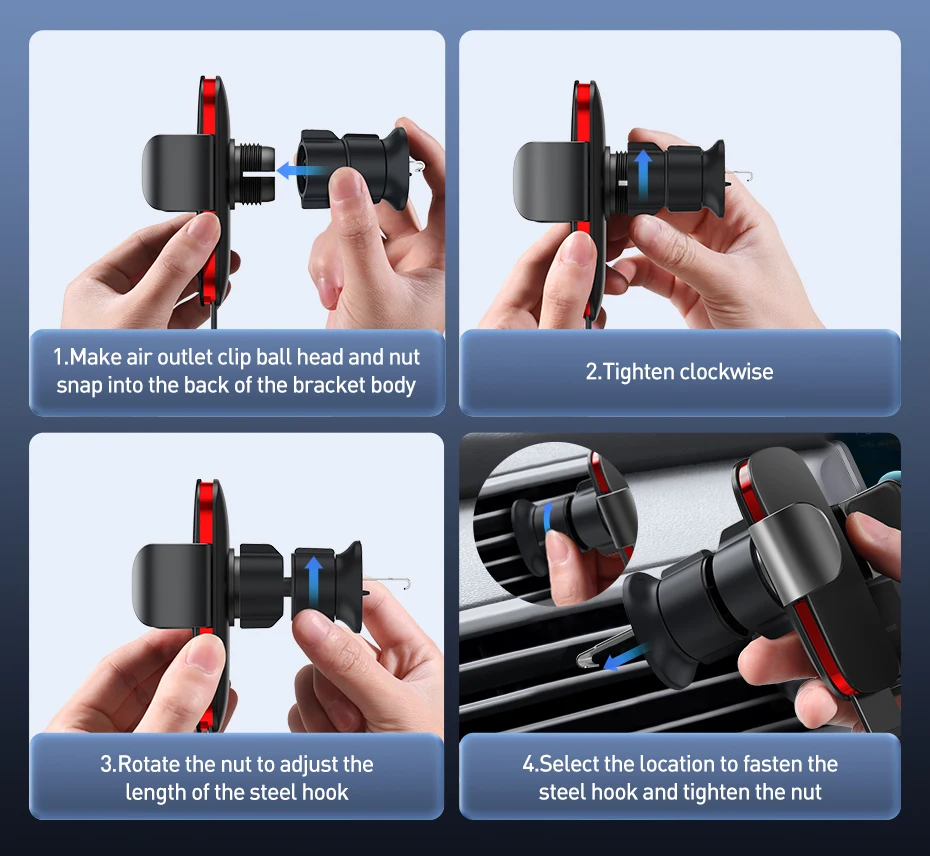 1.Make air outlet clip ball head and nut snap into the back of the bracket body

2.Tighten clockwise

3.Rotate the nut to adjust the length of the steel hook

4.Select the location to fasten the steel hook and tighten the nut