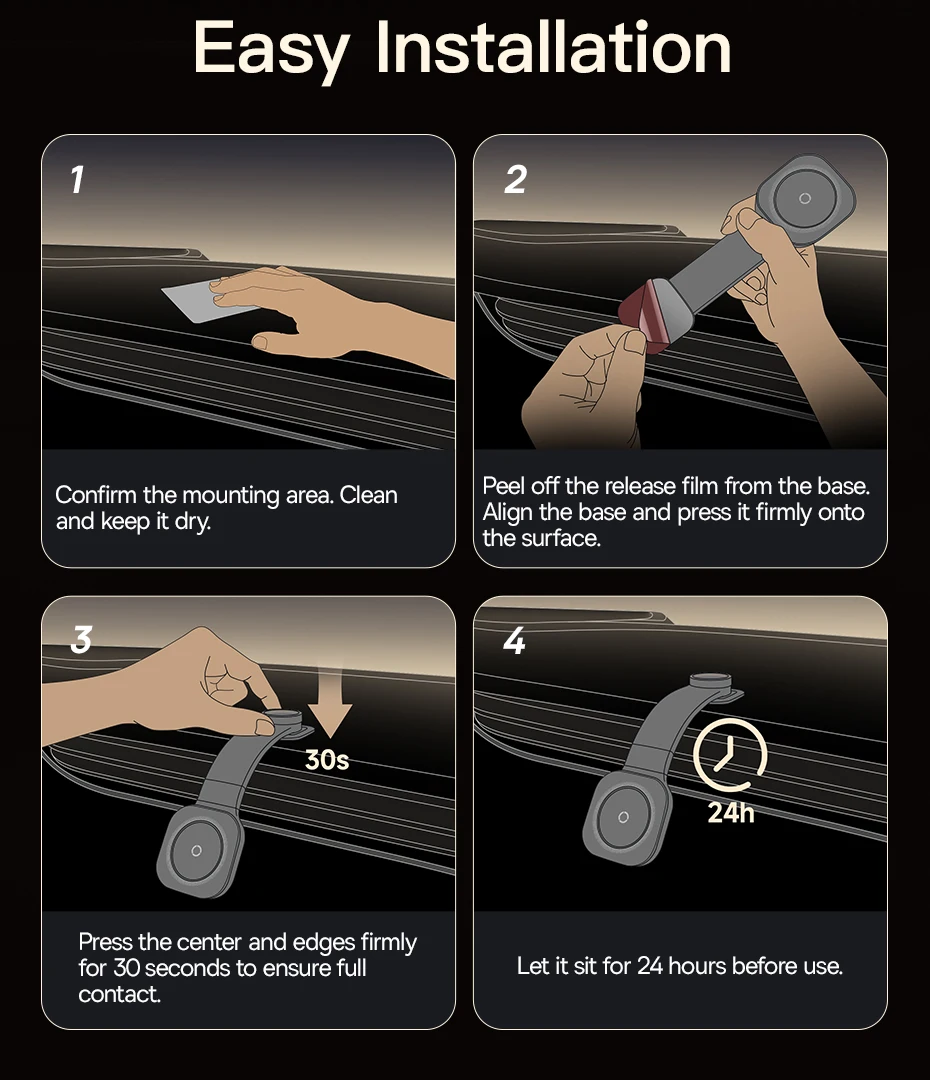 Easy Installation

1

Confirm the mounting area. Clean and keep it dry.

2

Peel off the release film from the base. Align the base and press it firmly onto the surface.

3

30s

Press the center and edges firmly for 30 seconds to ensure full contact.

4

24h

Let it sit for 24 hours before use.