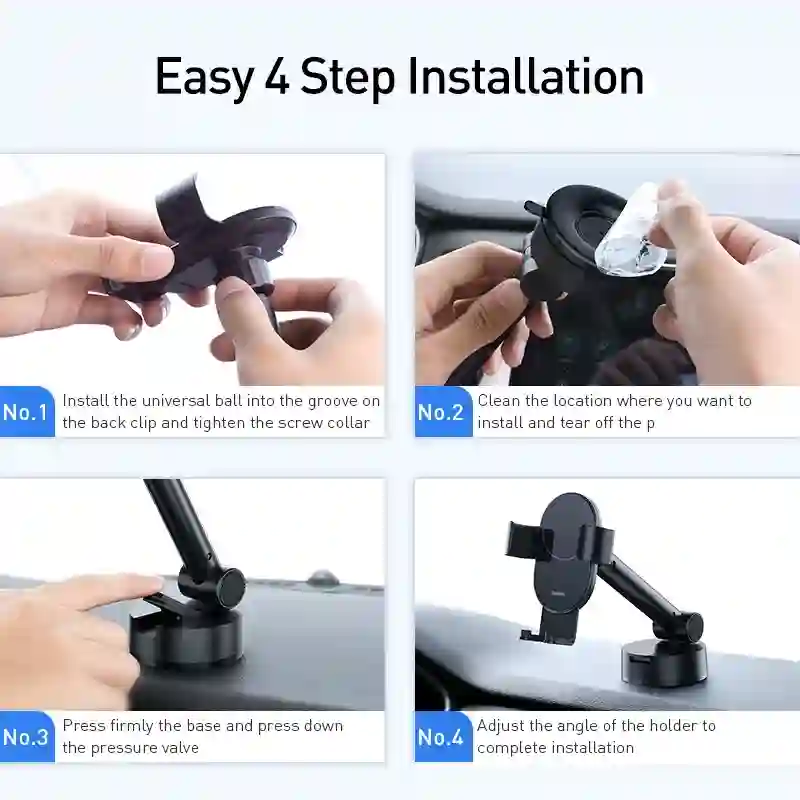 Easy 4 Step Installation

No.1 Install the universal ball into the groove on the back clip and tighten the screw collar

No.2 Clean the location where you want to install and tear off the p

No.3 Press firmly the base and press down the pressure valve

No.4 Adjust the angle of the holder to complete installation