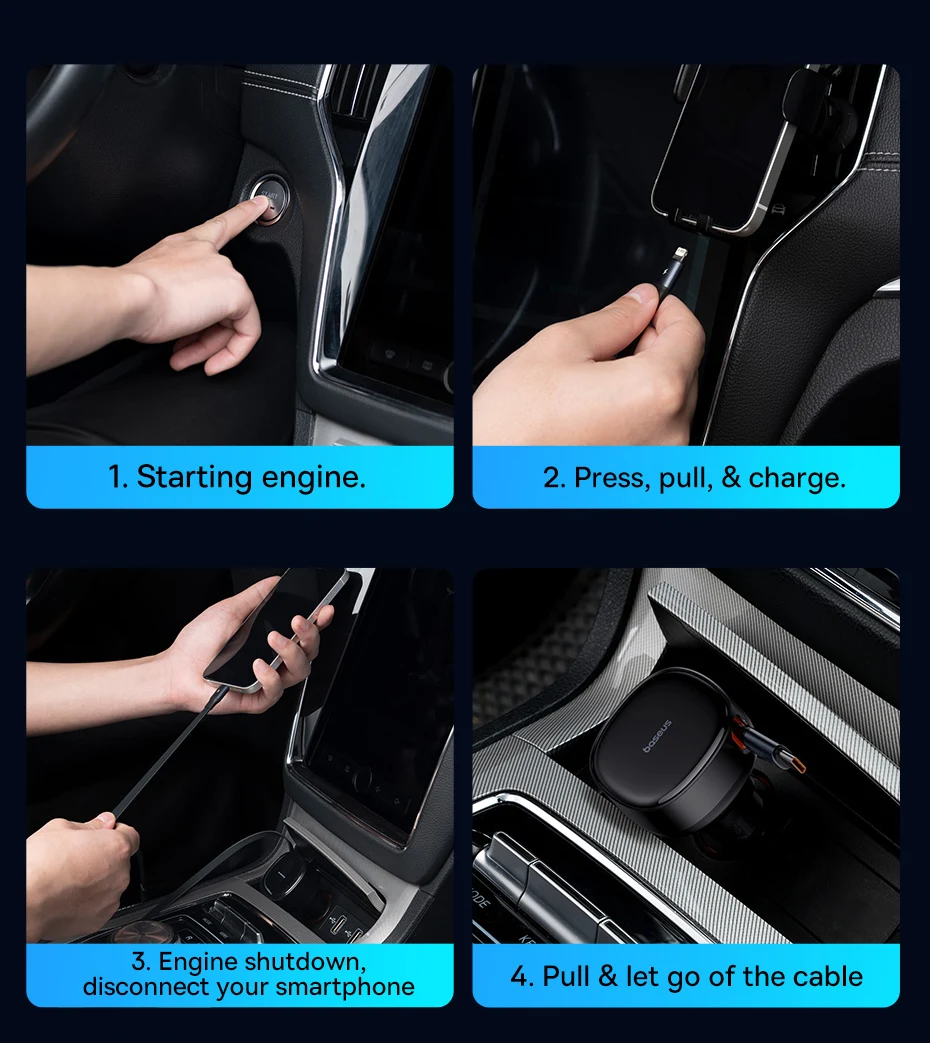 1. Starting engine.

2. Press, pull, & charge.

3. Engine shutdown, disconnect your smartphone

baseus

4. Pull & let go of the cable