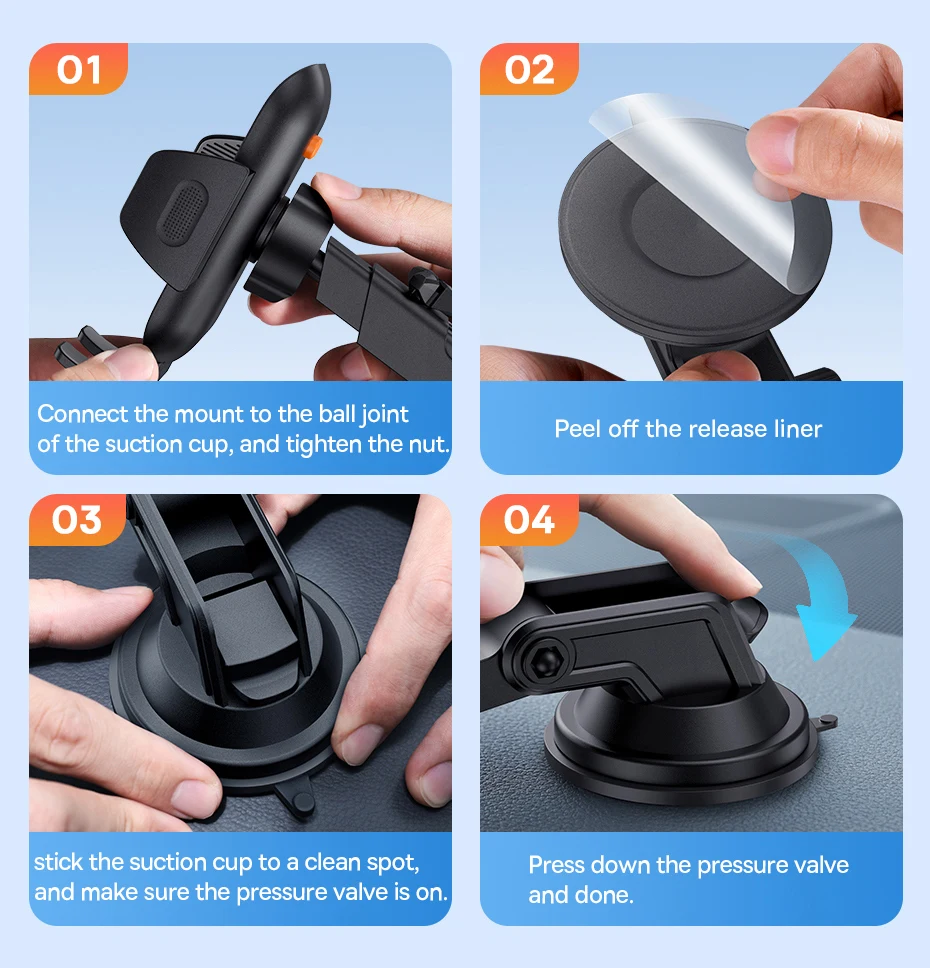 01

Connect the mount to the ball joint of the suction cup, and tighten the nut.

02

Peel off the release liner

03

stick the suction cup to a clean spot, and make sure the pressure valve is on.

04

Press down the pressure valve and done.